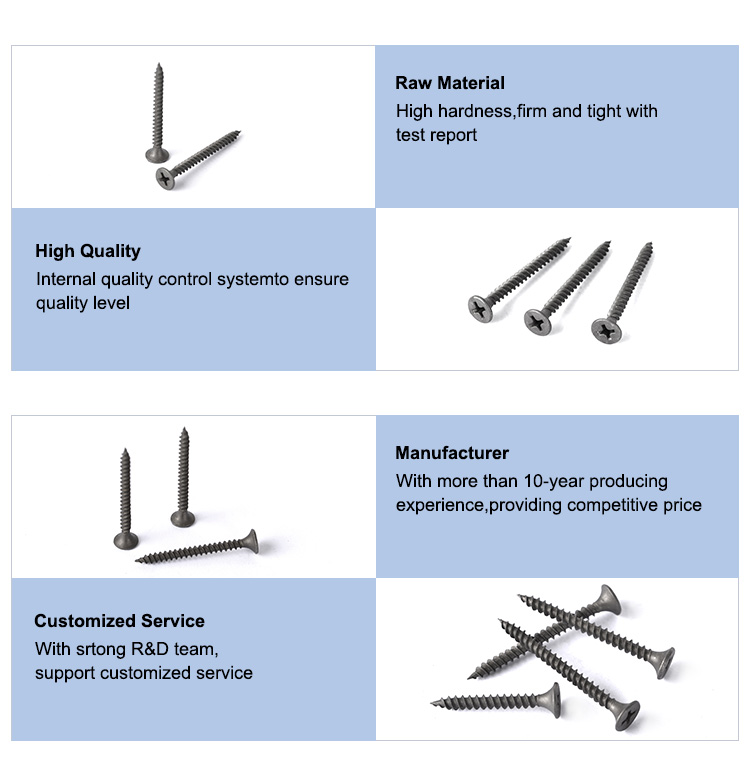 Raw Material
High hardness,firm and tight with test report

High Quality
Internal quality control systemto ensure quality level

Manufacturer
With more than 10-year producing experience,providing competitive price

Customized Service
With srtong R&D team, support customized service